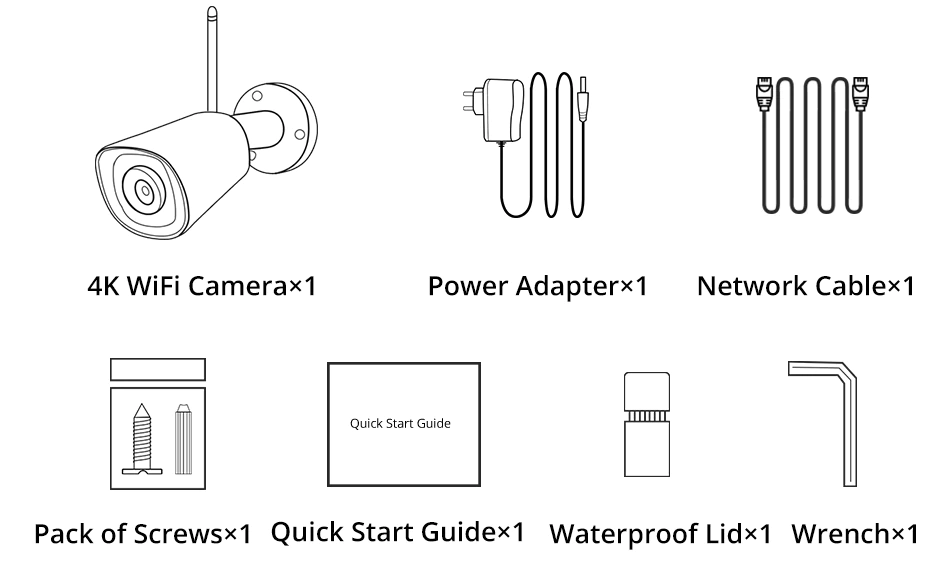 4K WiFi Camera×1

Power Adapter×1

Network Cable×1

Quick Start Guide

Pack of Screws×1

Quick Start Guide×1

Waterproof Lid×1

Wrench×1